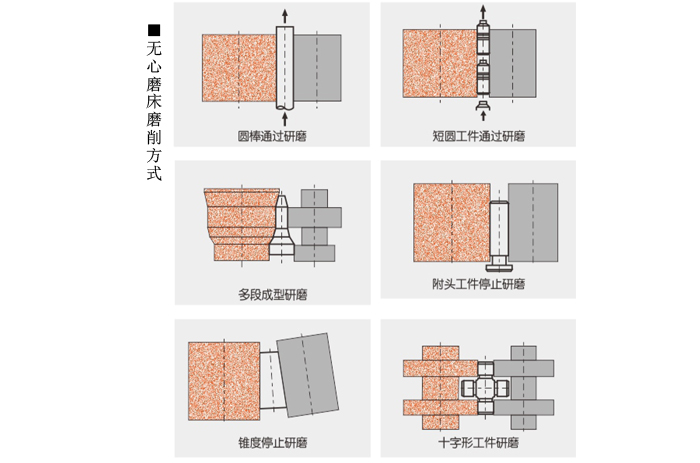 ■无心磨床磨削方式

圆棒通过研磨

短圆工件通过研磨

多段成型研磨

附头工件停止研磨

锥度停止研磨

十字形工件研磨